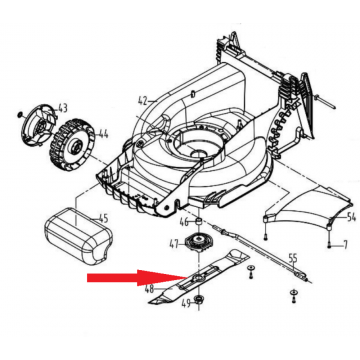 42
43
44
45
46
47
54
7
55
48
49