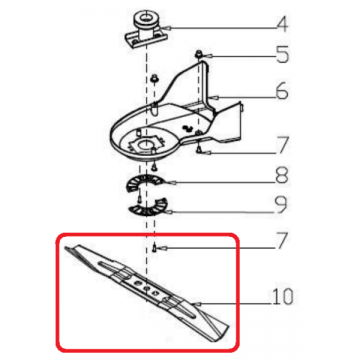 4
5
6
7
8
9
7
10